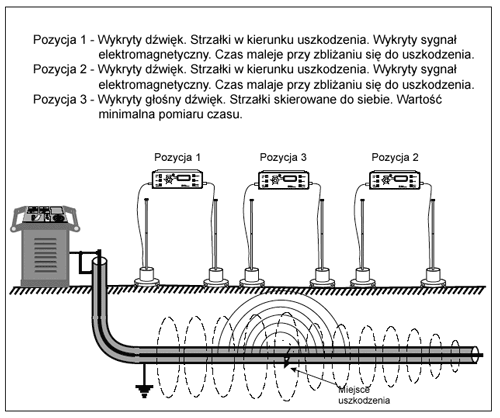 Pozycja 1 - Wykryty dźwięk. Strzałki w kierunku uszkodzenia. Wykryty sygnał elektromagnetyczny. Czas maleje przy zbliżaniu się do uszkodzenia.
Pozycja 2 - Wykryty dźwięk. Strzałki w kierunku uszkodzenia. Wykryty sygnał elektromagnetyczny. Czas malaje przy zbliżaniu się do uszkodzenia.
Pozycja 3 - Wykryty głośny dźwięk. Strzałki skierowane do siebie. Wartość minimalna pomiaru czasu.

Pozycja 1

Pozycja 3

Pozycja 2

Miejsce uszkodzenia